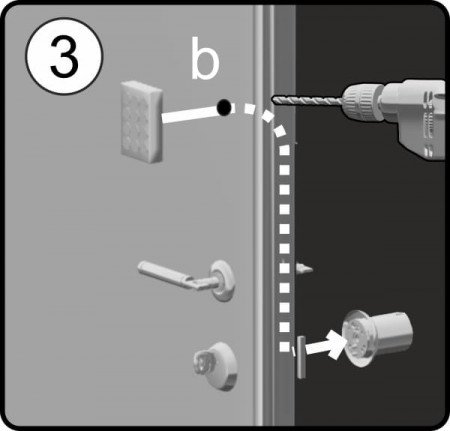 3

b